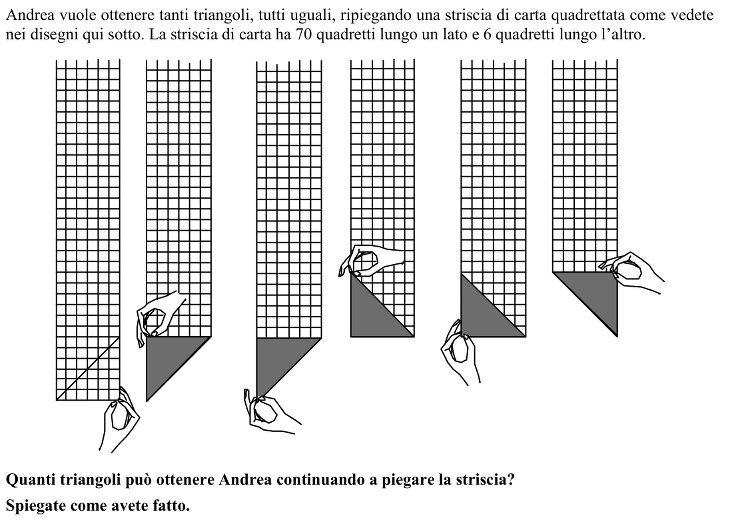 Andrea vuole ottenere tanti triangoli, tutti uguali, ripiegando una striscia di carta quadrettata come vedete nei disegni qui sotto. La striscia di carta ha 70 quadretti lungo un lato e 6 quadretti lungo l'altro.

**Quanti triangoli può ottenere Andrea continuando a piegare la striscia?**

**Spiegate come avete fatto.**