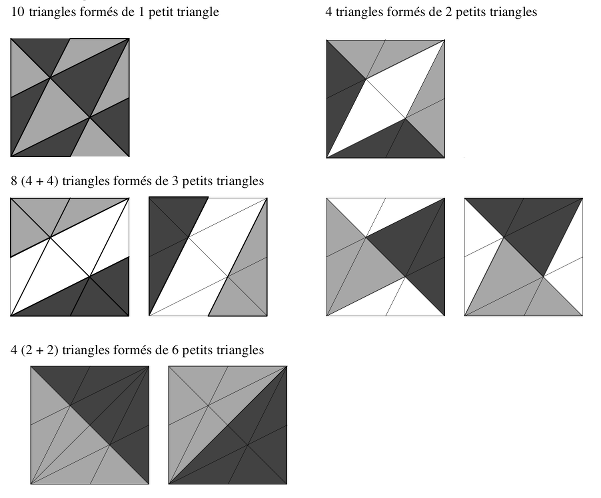 10 triangles formés de 1 petit triangle

4 triangles formés de 2 petits triangles

8 (4 + 4) triangles formés de 3 petits triangles

4 (2 + 2) triangles formés de 6 petits triangles