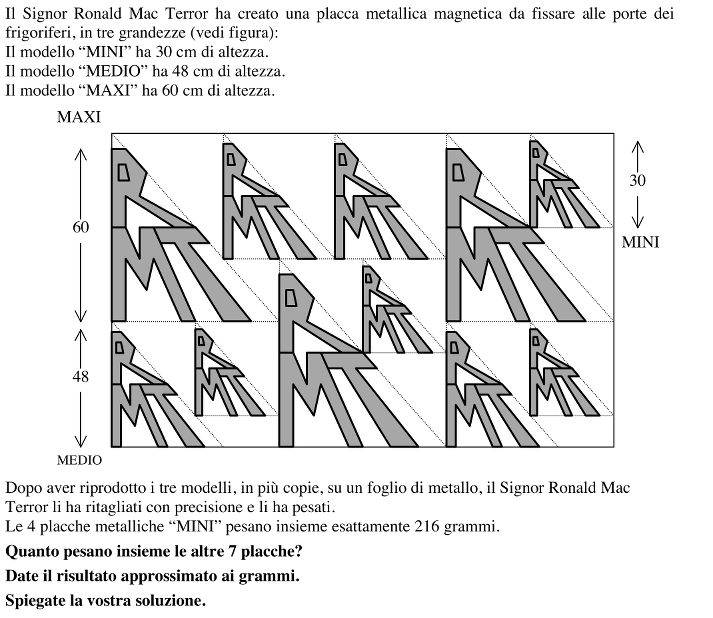 Il Signor Ronald Mac Terror ha creato una placca metallica magnetica da fissare alle porte dei frigoriferi, in tre grandezze (vedi figura):
Il modello “MINI” ha 30 cm di altezza.
Il modello “MEDIO” ha 48 cm di altezza.
Il modello “MAXI” ha 60 cm di altezza.

MAXI

60

48

MEDIO

30

MINI

Dopo aver riprodotto i tre modelli, in più copie, su un foglio di metallo, il Signor Ronald Mac Terror li ha ritagliati con precisione e li ha pesati.
Le 4 placche metalliche “MINI” pesano insieme esattamente 216 grammi.

**Quanto pesano insieme le altre 7 placche?**

**Date il risultato approssimato ai grammi.**

**Spiegate la vostra soluzione.**