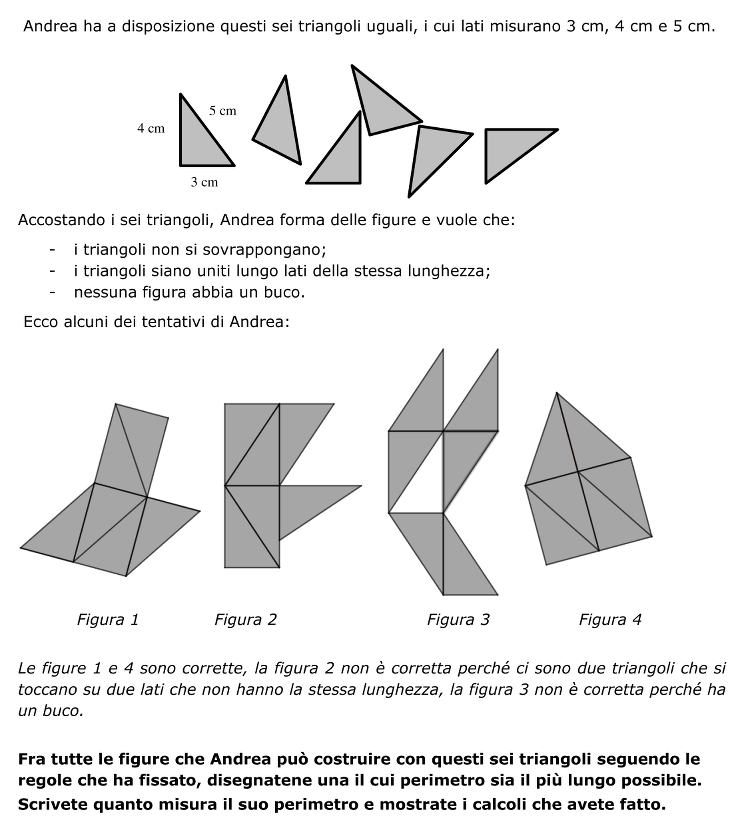 Andrea ha a disposizione questi sei triangoli uguali, i cui lati misurano 3 cm, 4 cm e 5 cm.

4 cm
5 cm
3 cm

Accostando i sei triangoli, Andrea forma delle figure e vuole che:

- i triangoli non si sovrappongano;
- i triangoli siano uniti lungo lati della stessa lunghezza;
- nessuna figura abbia un buco.

Ecco alcuni dei tentativi di Andrea:

Figura 1
Figura 2
Figura 3
Figura 4

Le figure 1 e 4 sono corrette, la figura 2 non è corretta perché ci sono due triangoli che si toccano su due lati che non hanno la stessa lunghezza, la figura 3 non è corretta perché ha un buco.

Fra tutte le figure che Andrea può costruire con questi sei triangoli seguendo le regole che ha fissato, disegnatene una il cui perimetro sia il più lungo possibile. Scrivete quanto misura il suo perimetro e mostrate i calcoli che avete fatto.