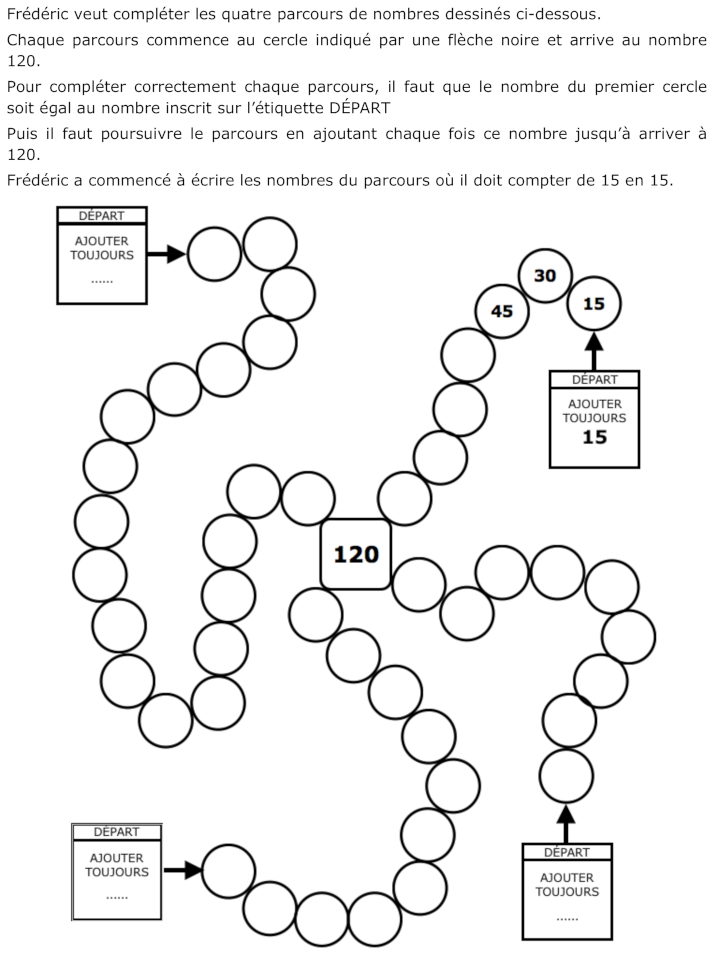 Frédéric veut compléter les quatre parcours de nombres dessinés ci-dessous.

Chaque parcours commence au cercle indiqué par une flèche noire et arrive au nombre 120.

Pour compléter correctement chaque parcours, il faut que le nombre du premier cercle soit égal au nombre inscrit sur l'étiquette DÉPART

Puis il faut poursuivre le parcours en ajoutant chaque fois ce nombre jusqu'à arriver à 120.

Frédéric a commencé à écrire les nombres du parcours où il doit compter de 15 en 15.

DÉPART
AJOUTER TOUJOURS
......

30
45
15

DÉPART
AJOUTER TOUJOURS
15

120

DÉPART
AJOUTER TOUJOURS
......

DÉPART
AJOUTER TOUJOURS
......